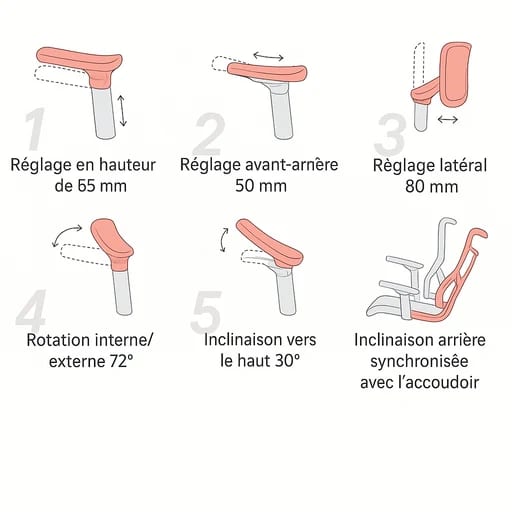 1
Réglage en hauteur de 65 mm

2
Réglage avant-arnère 50 mm

3
Règlage latéral 80 mm

4
Rotation interne/ externe 72°

5
Inclinaison vers le haut 30°

Inclinaison arrière synchronisée avec l'accoudoir